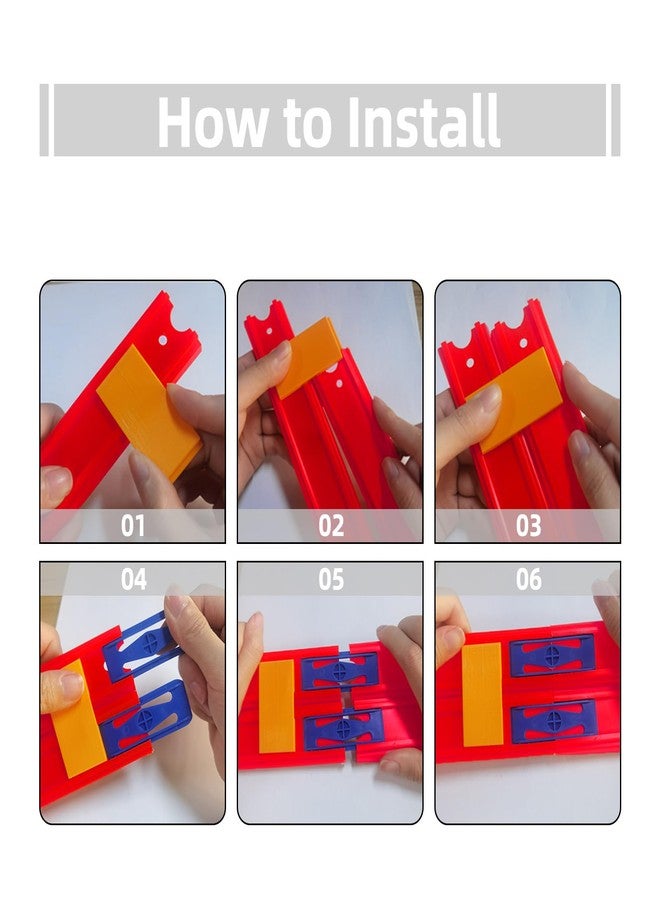 How to Install

01

02

03

04

05

06